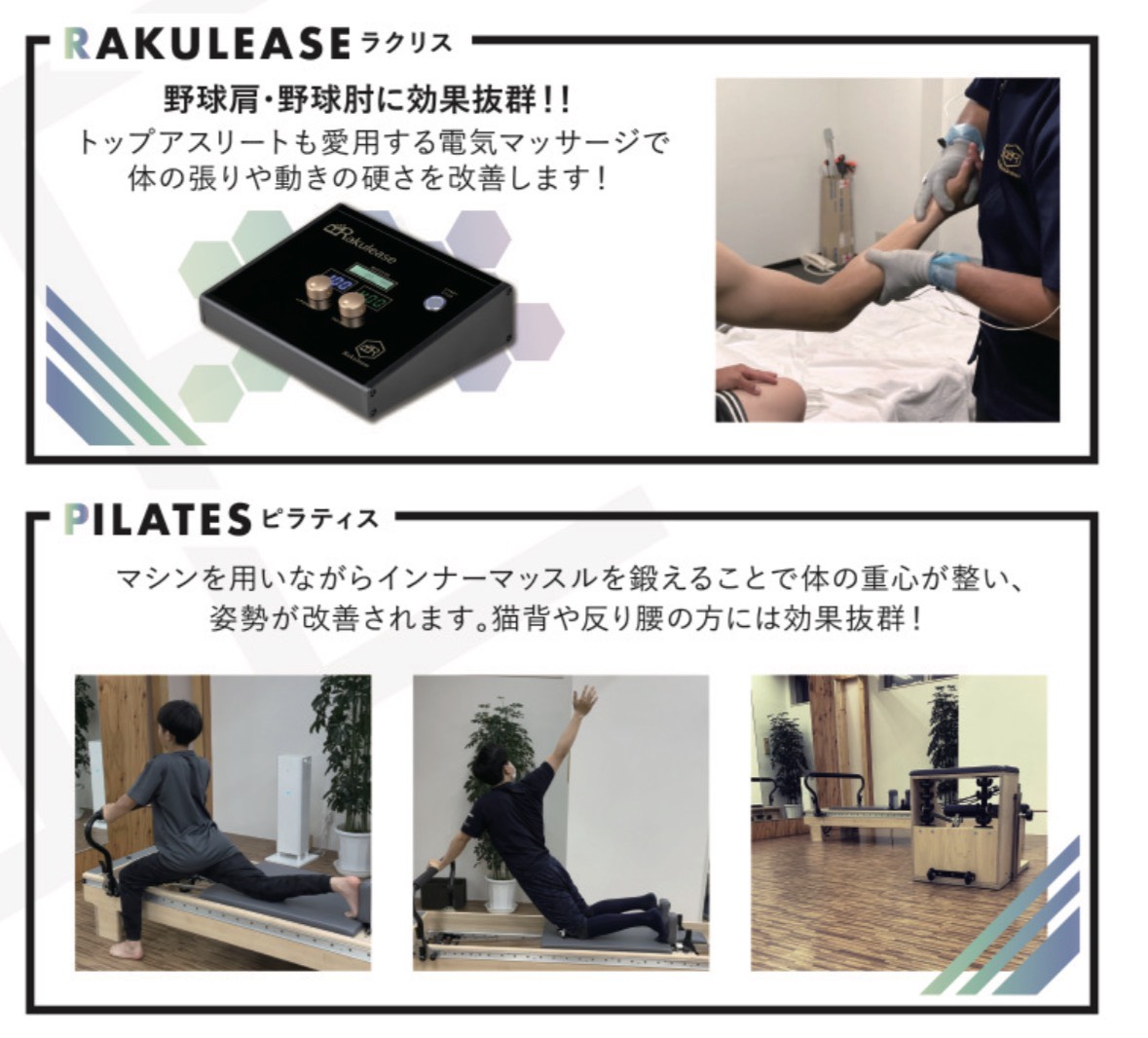 RAKULEASE ラクリス

野球肩・野球肘に効果抜群!!
トップアスリートも愛用する電気マッサージで体の張りや動きの硬さを改善します!

Rakulease

PILATES ピラティス

マシンを用いながらインナーマッスルを鍛えることで体の重心が整い、姿勢が改善されます。猫背や反り腰の方には効果抜群!